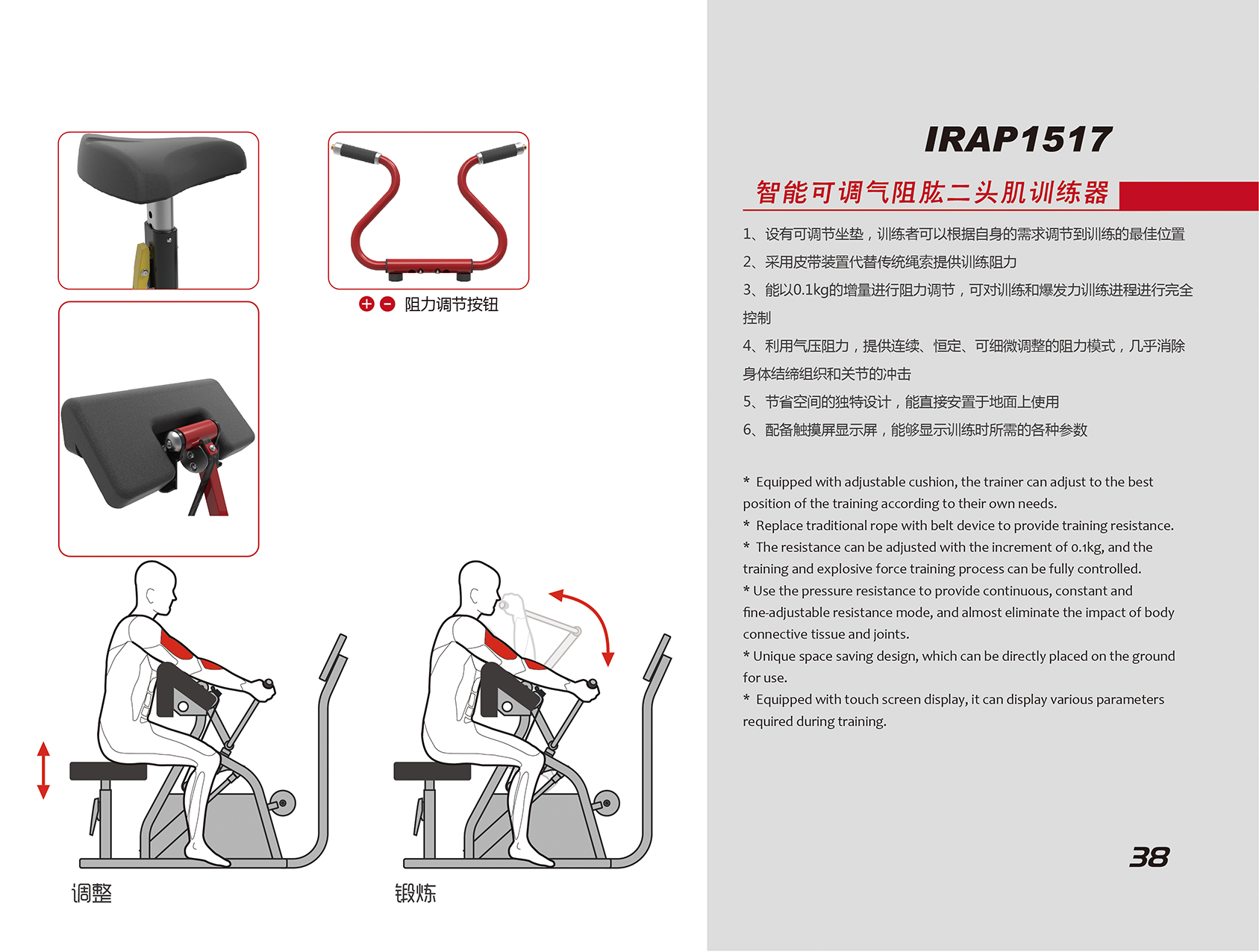 阻力调节按钮

调整

锻炼

IRAP1517

智能可调气阻肱二头肌训练器

1、设有可调节坐垫，训练者可以根据自身的需求调节到训练的最佳位置

2、采用皮带装置代替传统绳索提供训练阻力

3、能以0.1kg的增量进行阻力调节，可对训练和爆发力训练进程进行完全控制

4、利用气压阻力，提供连续、恒定、可细微调整的阻力模式，几乎消除身体结缔组织和关节的冲击

5、节省空间的独特设计，能直接安置于地面上使用

6、配备触摸屏显示屏，能够显示训练时所需的各种参数

* Equipped with adjustable cushion, the trainer can adjust to the best position of the training according to their own needs.
* Replace traditional rope with belt device to provide training resistance.
* The resistance can be adjusted with the increment of 0.1kg, and the training and explosive force training process can be fully controlled.
* Use the pressure resistance to provide continuous, constant and fine-adjustable resistance mode, and almost eliminate the impact of body connective tissue and joints.
* Unique space saving design, which can be directly placed on the ground for use.
* Equipped with touch screen display, it can display various parameters required during training.

38